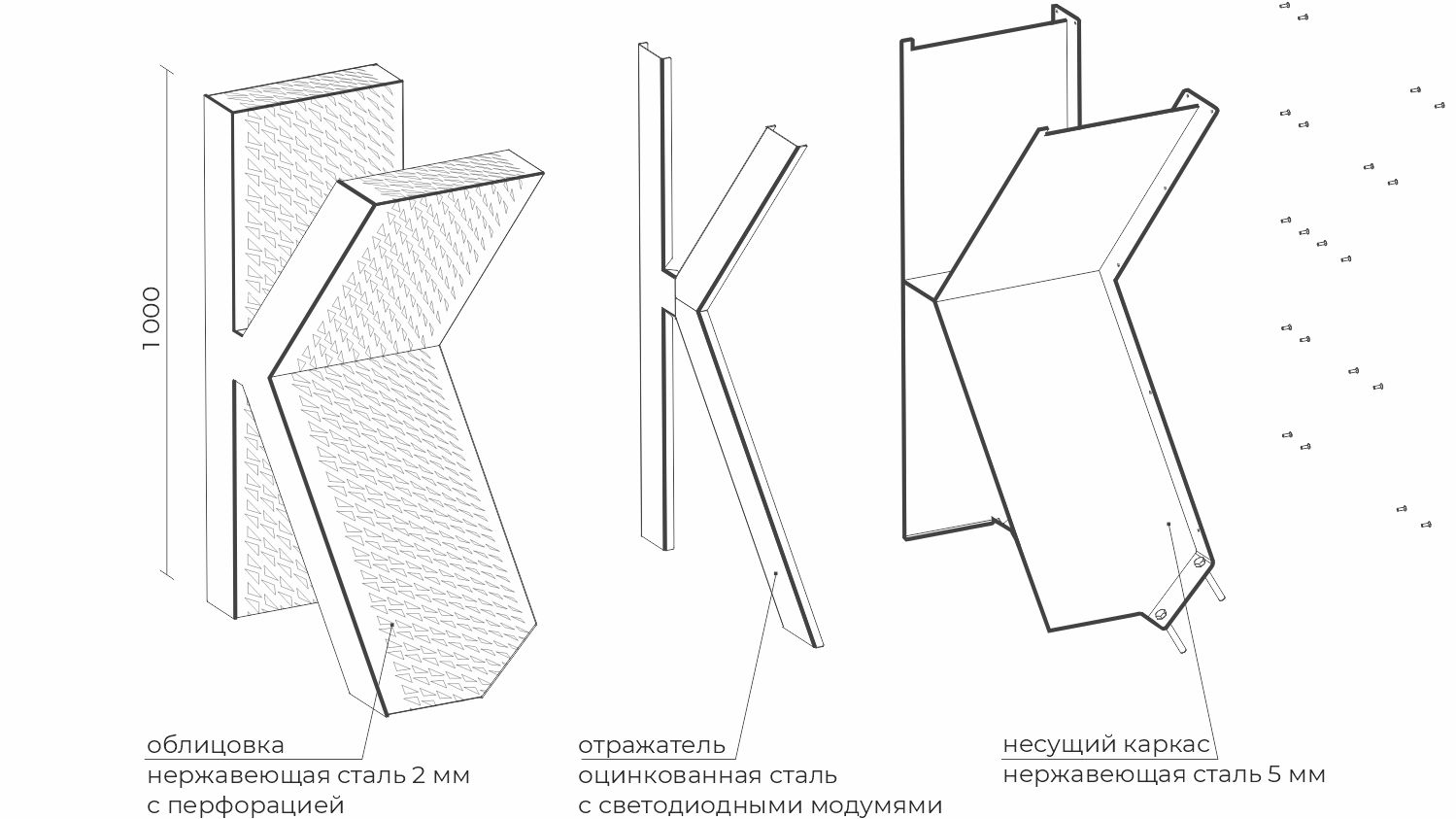 1 000

облицовка
нержавеющая сталь 2 мм
с перфорацией

отражатель
оцинкованная сталь
с светодиодными модумями

несущий каркас
нержавеющая сталь 5 мм